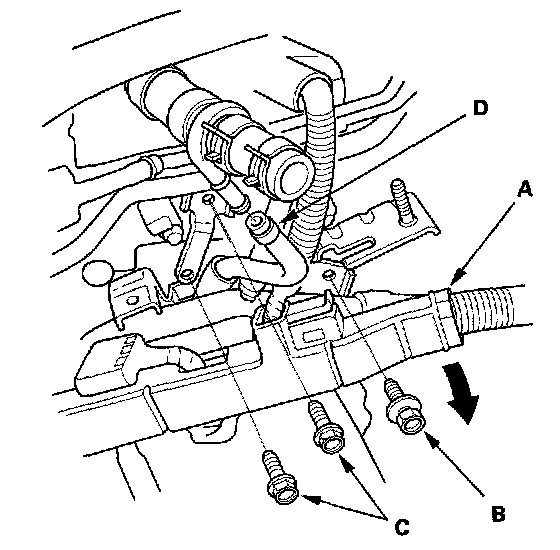 D
A
B
C