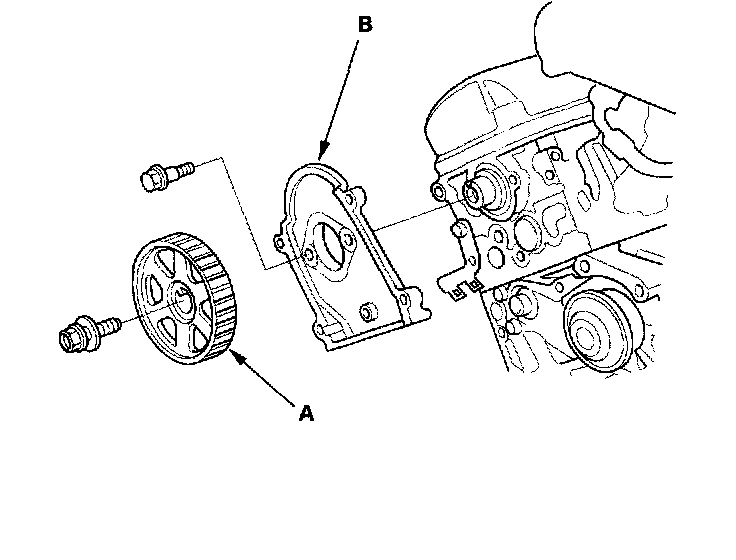 B

A