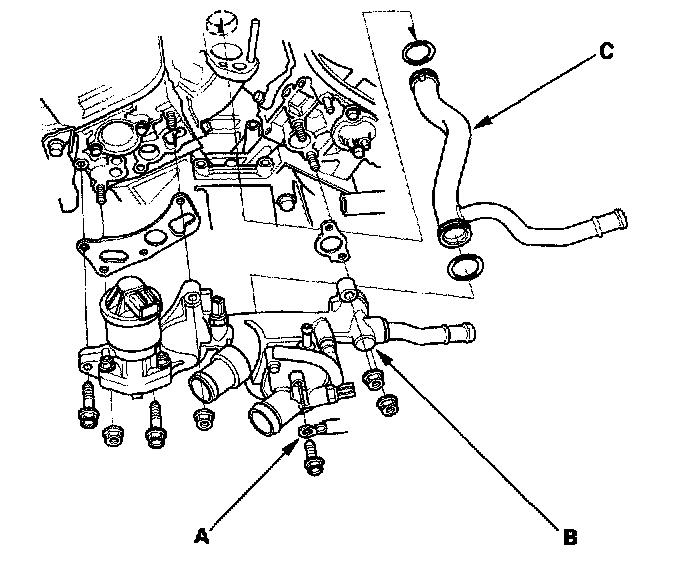 C

A

B