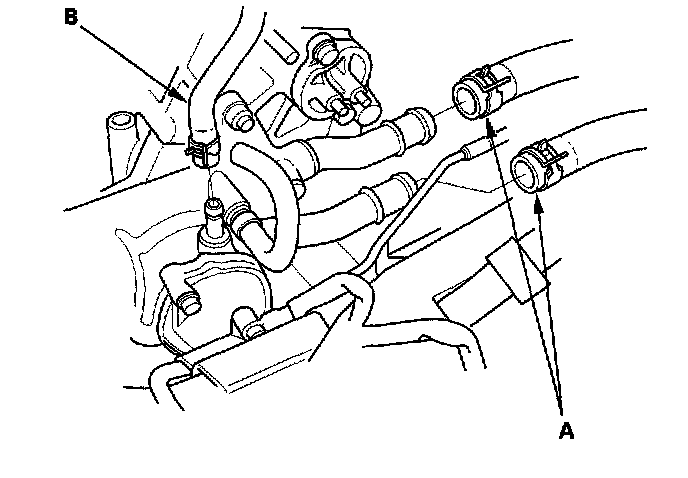 B

A