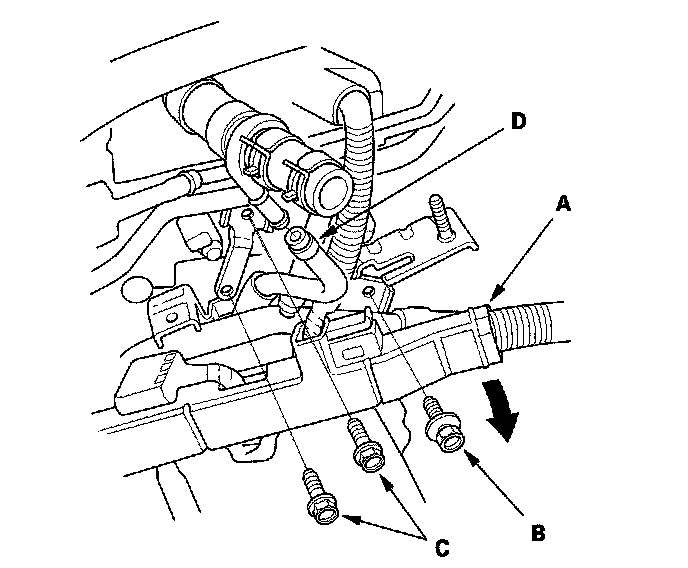 D
A
B
C