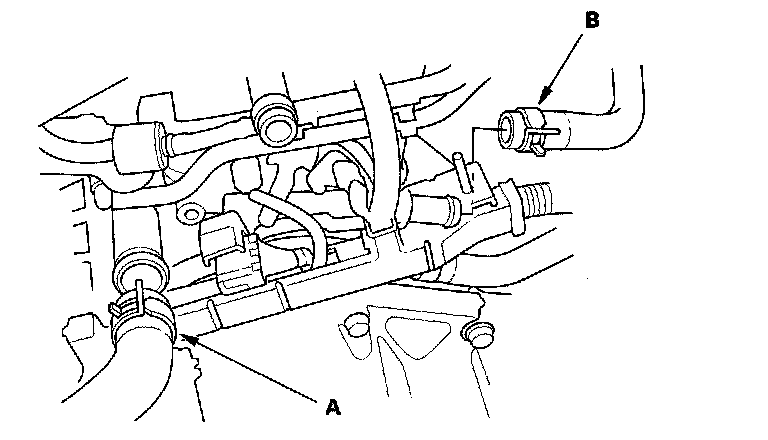 B

A