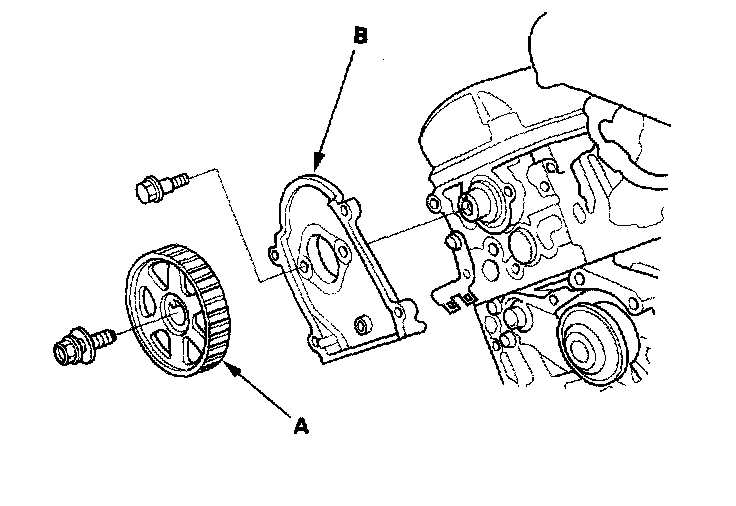 B

A