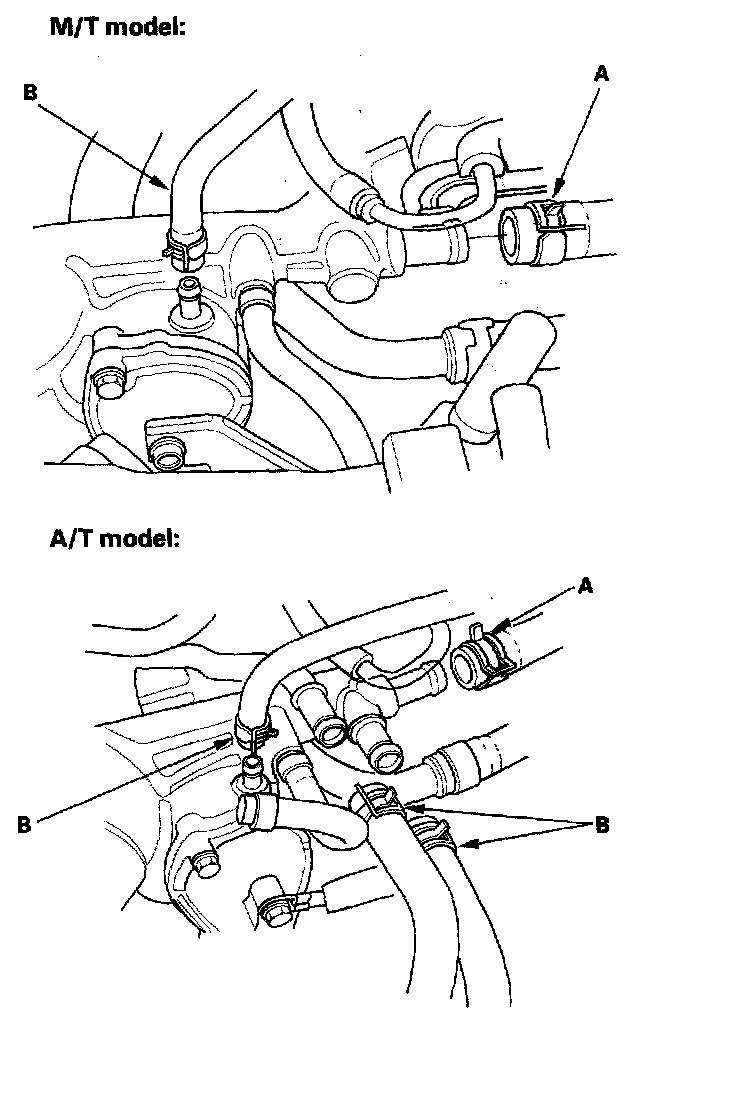 M/T model:

B

A

A/T model:

A

B

B