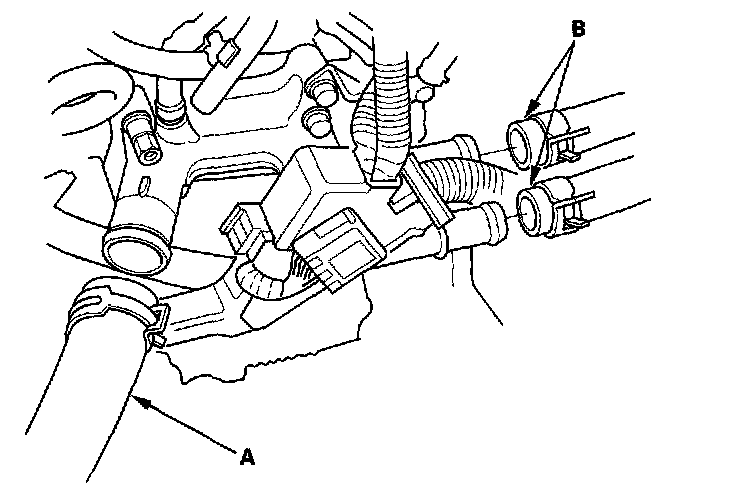 B

A