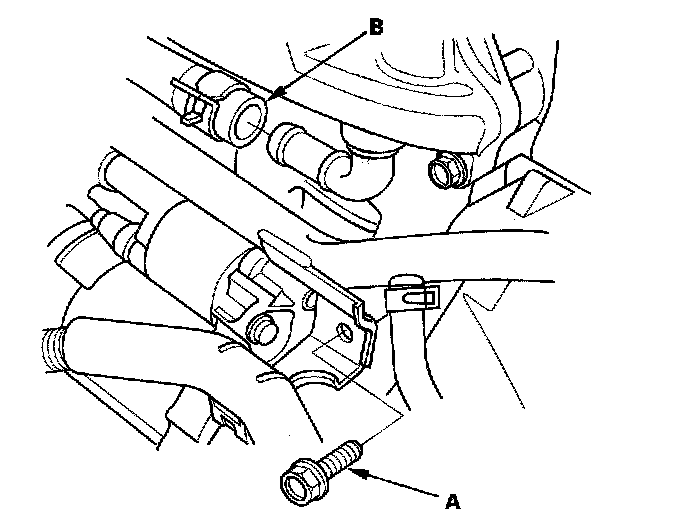 B

A