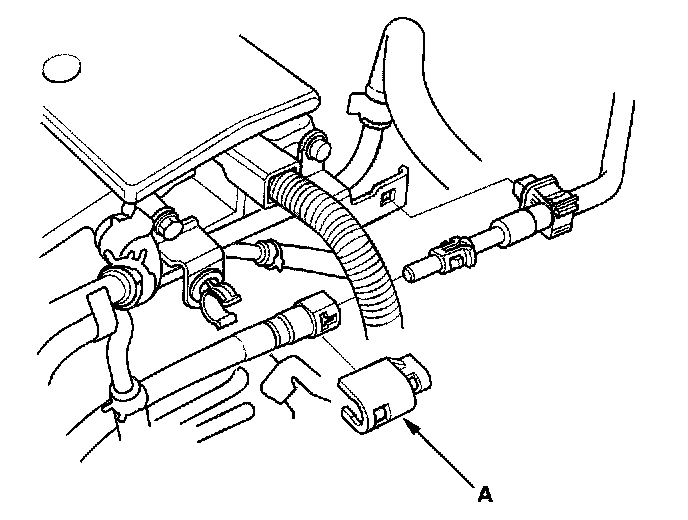 A