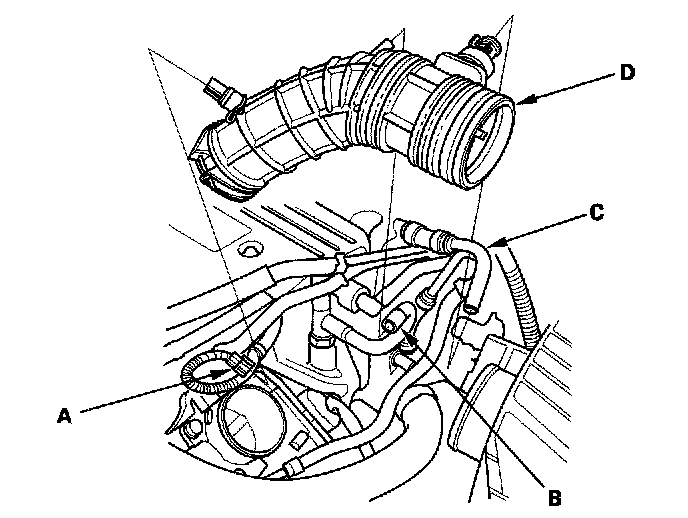 D

C

A

B