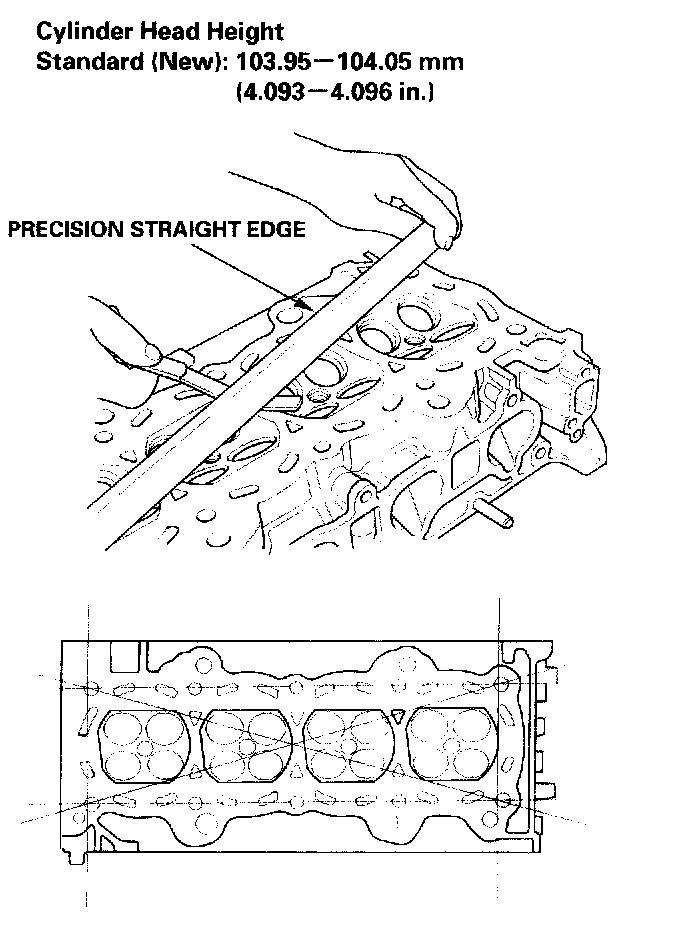 Cylinder Head Height
Standard (New): 103.95—104.05 mm
(4.093—4.096 in.)

PRECISION STRAIGHT EDGE