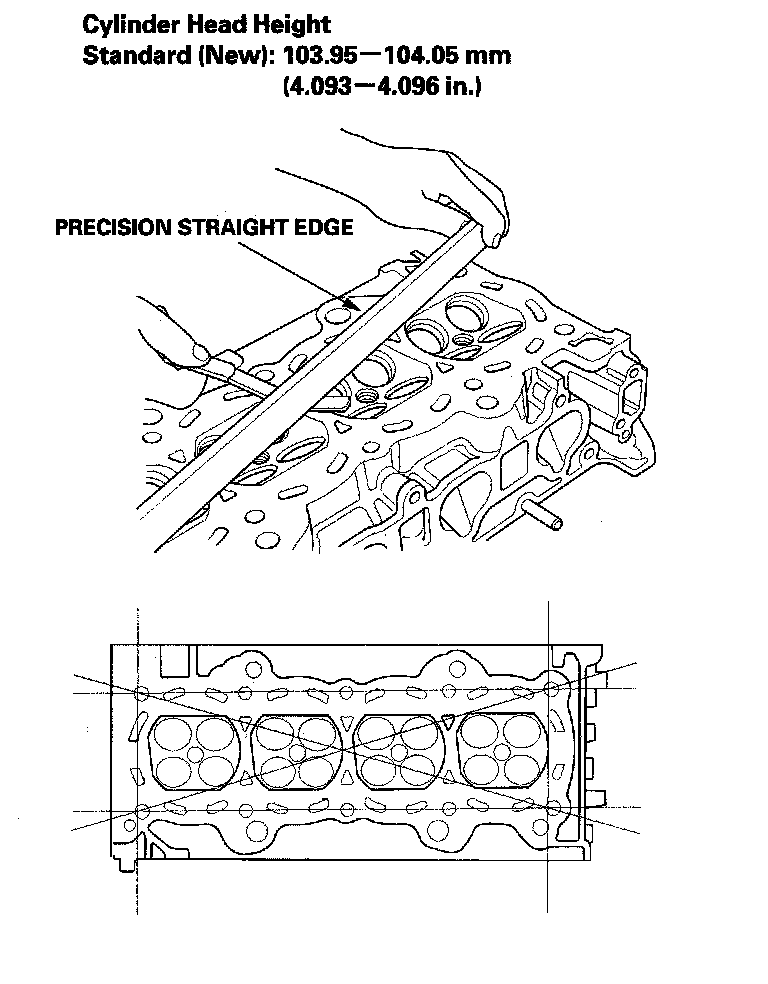 Cylinder Head Height
Standard (New): 103.95—104.05 mm
(4.093—4.096 in.)

PRECISION STRAIGHT EDGE