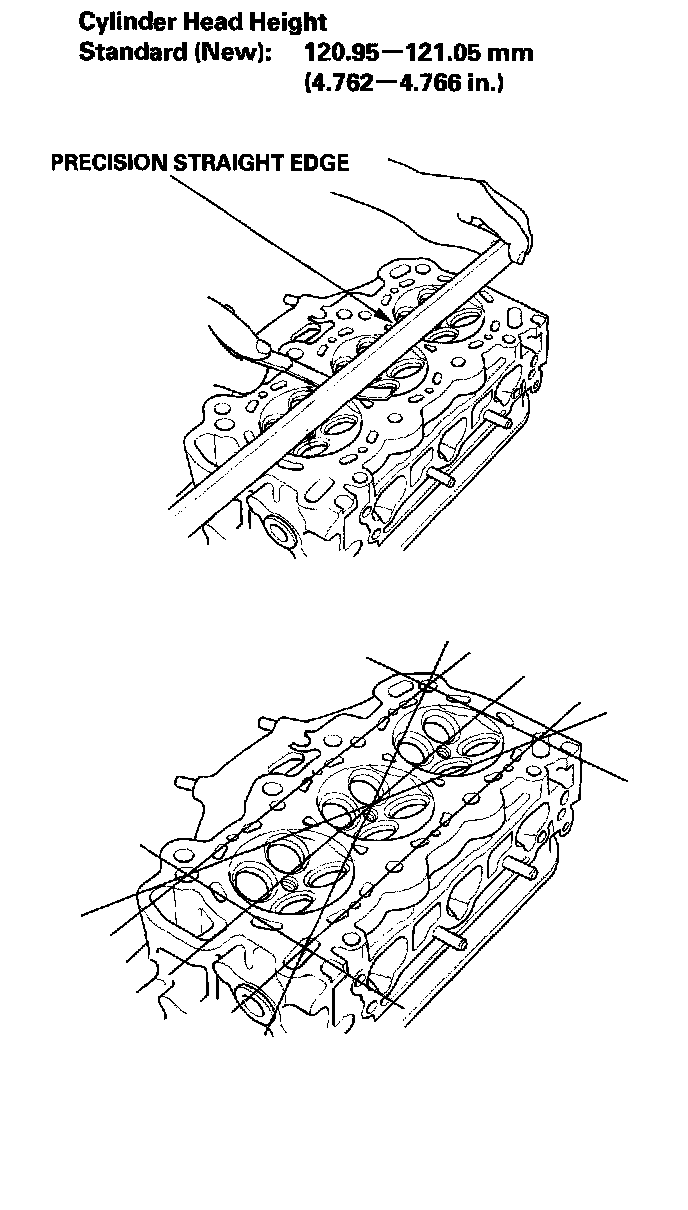 Cylinder Head Height
Standard (New): 120.95—121.05 mm (4.762—4.766 in.)

PRECISION STRAIGHT EDGE