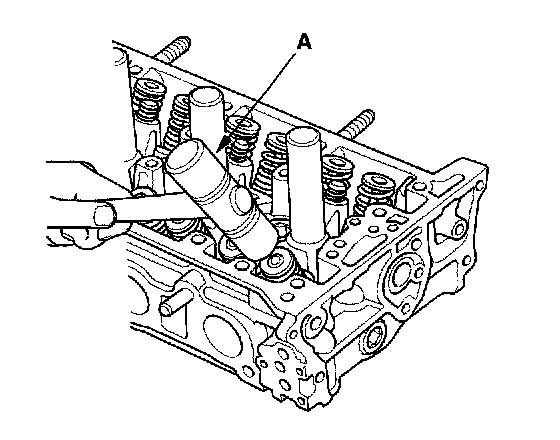 A