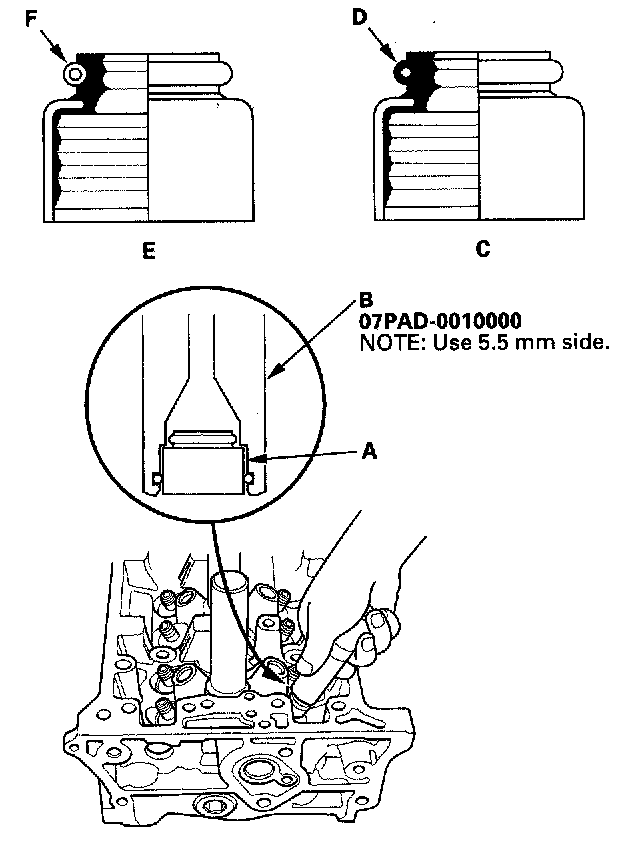 F

D

E

C

B
07PAD-0010000
NOTE: Use 5.5 mm side.

A