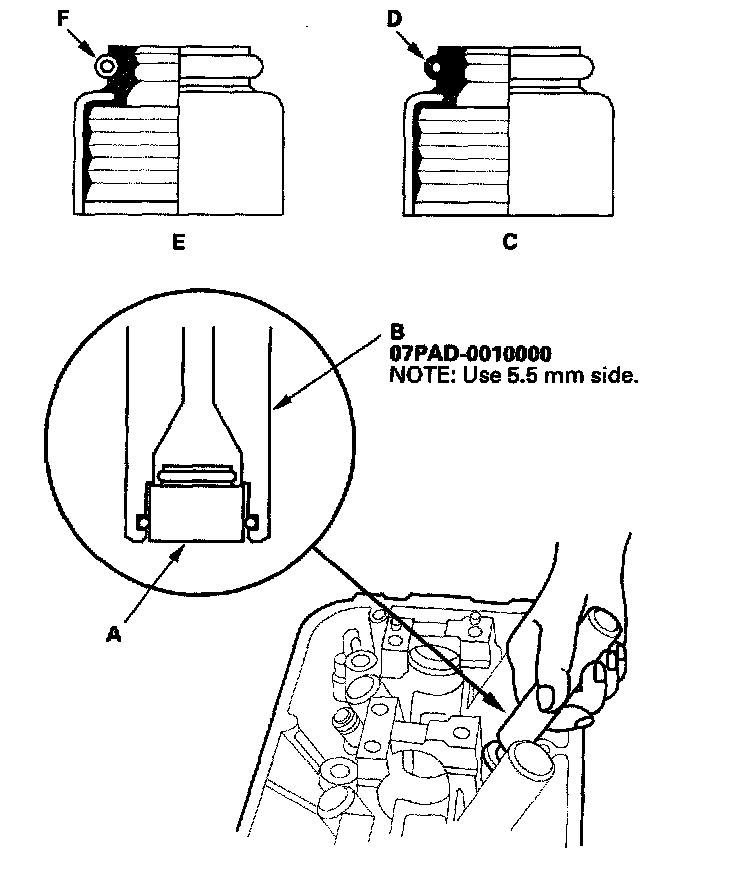 F

D

E

C

B
07PAD-0010000
NOTE: Use 5.5 mm side.

A