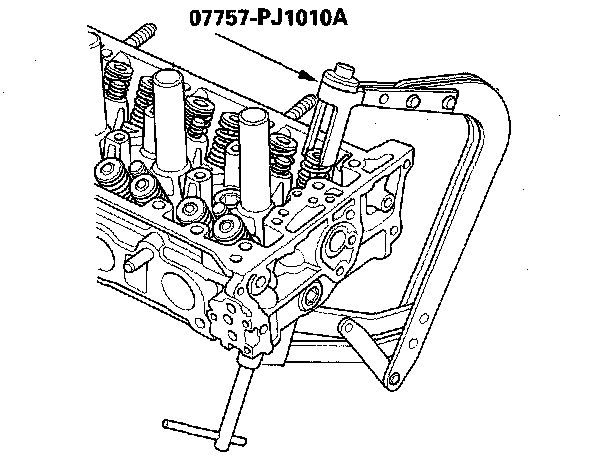 07757-PJ1010A