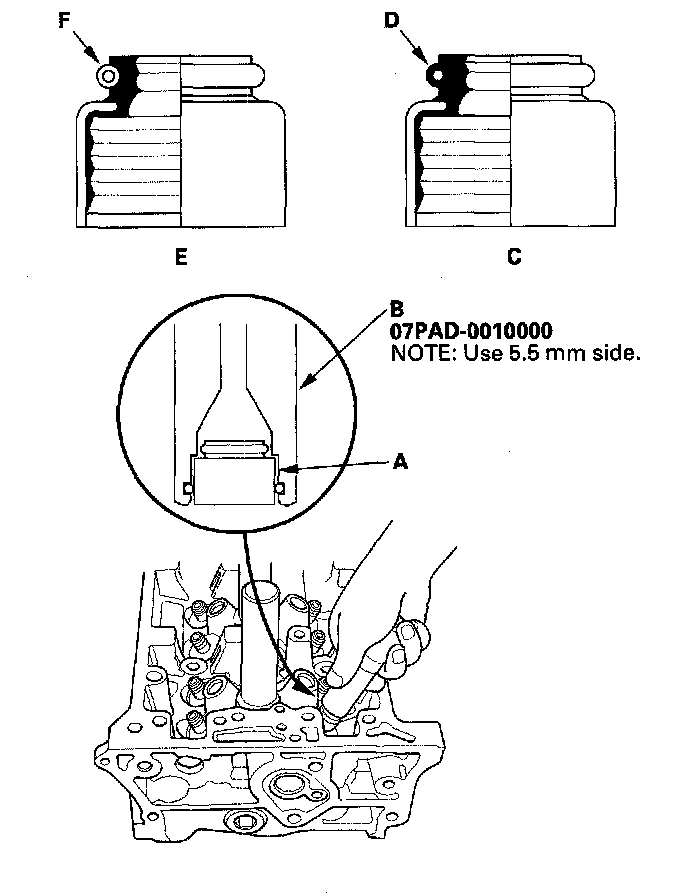 F

D

E

C

B
07PAD-0010000
NOTE: Use 5.5 mm side.

A