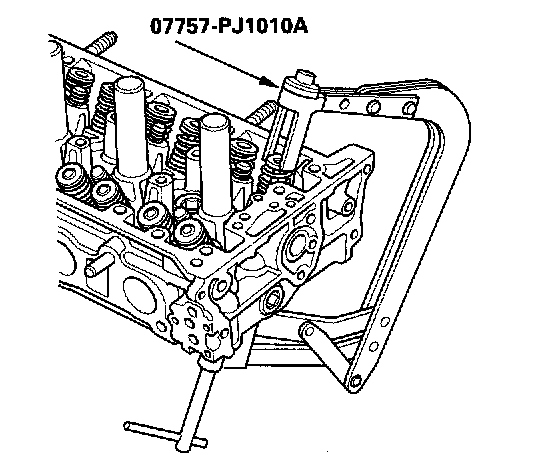 07757-PJ1010A