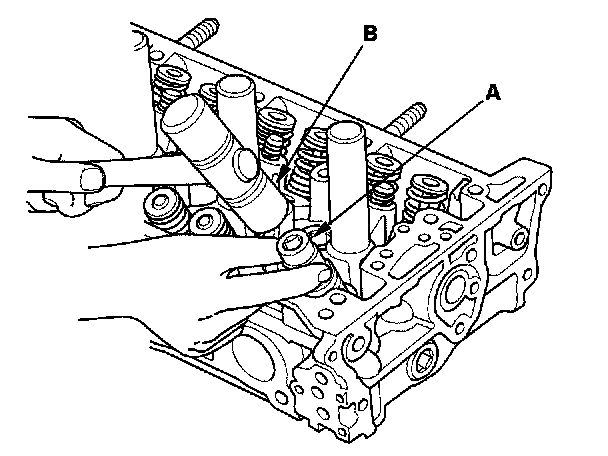 B

A