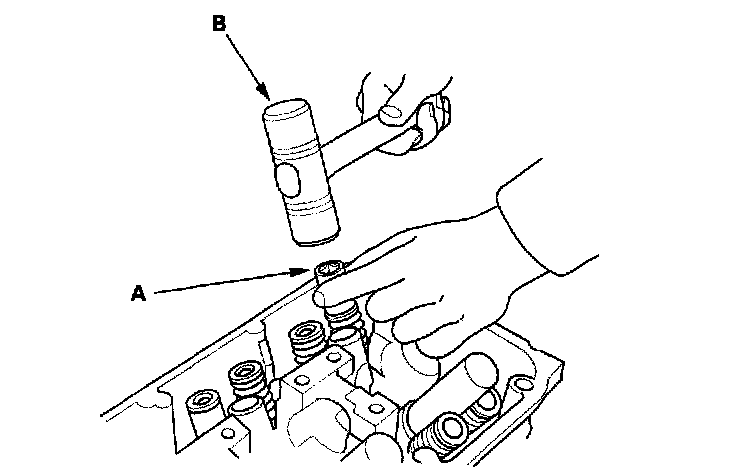 B

A