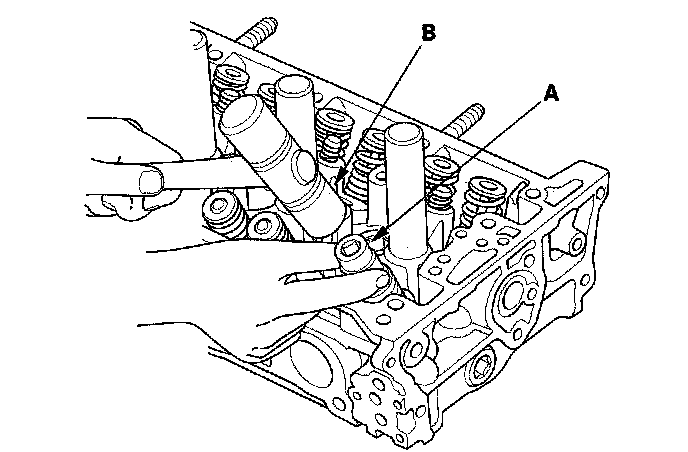 B
A