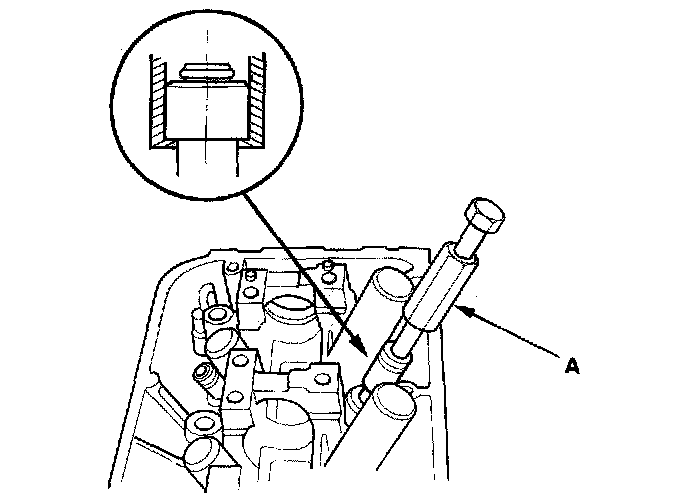 A