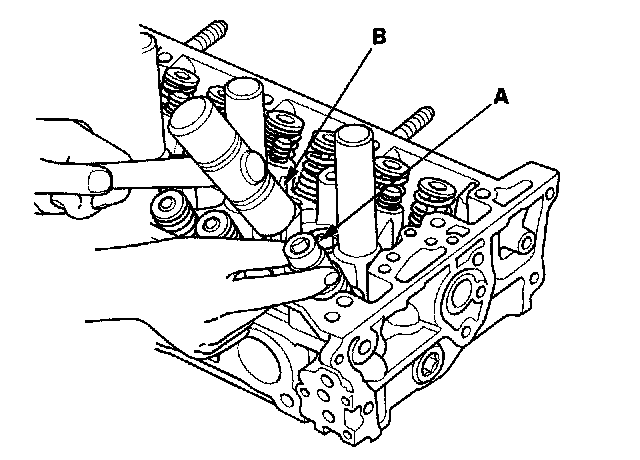 B
A