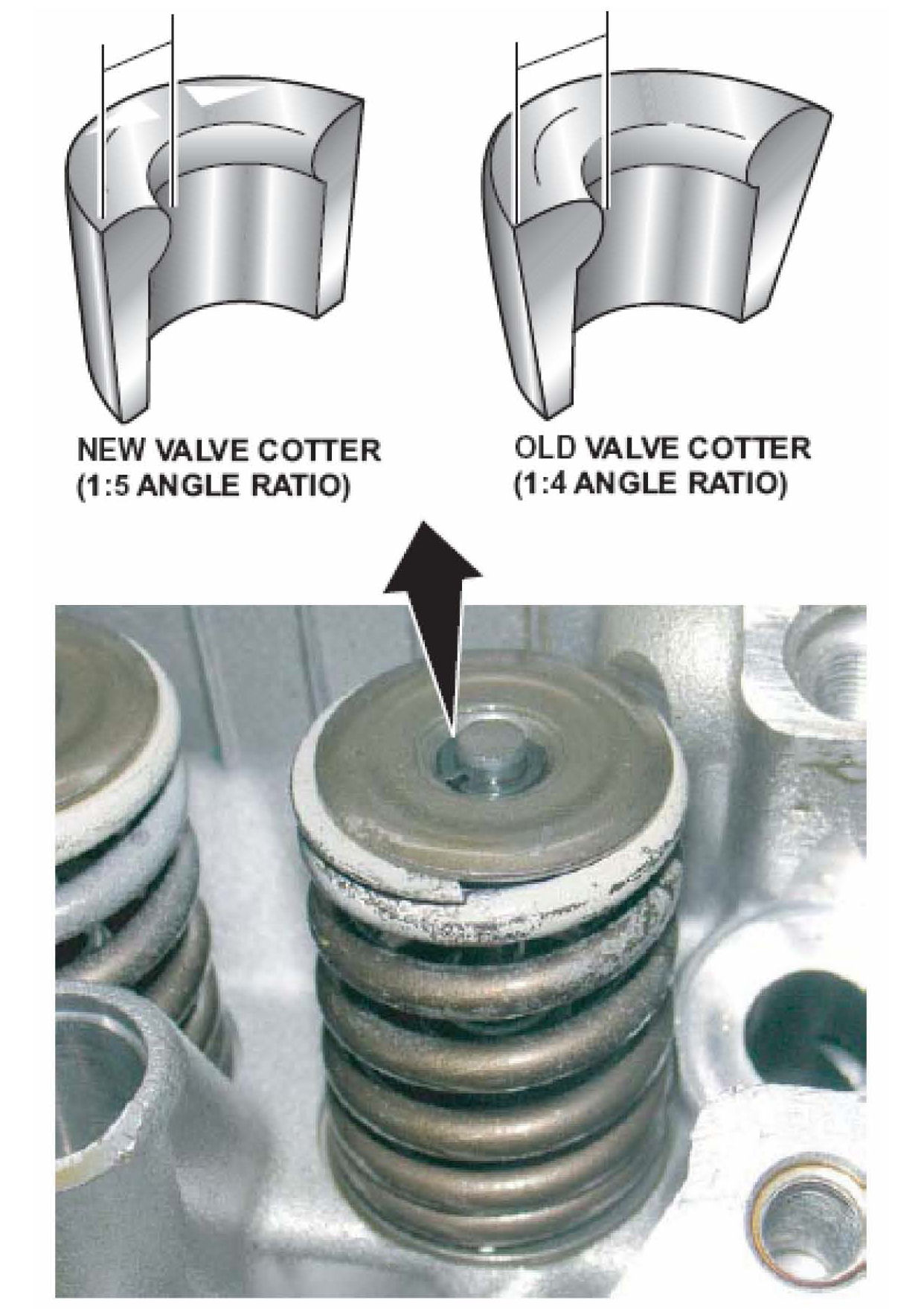 NEW VALVE COTTER
(1:5 ANGLE RATIO)

OLD VALVE COTTER
(1:4 ANGLE RATIO)