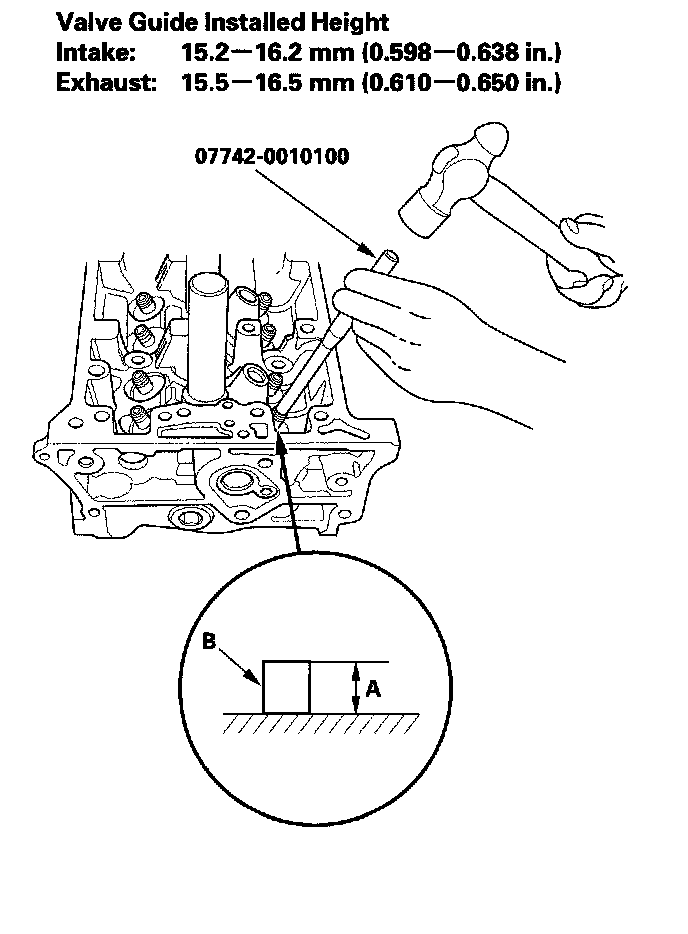 Valve Guide Installed Height
Intake: 15.2—16.2 mm (0.598—0.638 in.)
Exhaust: 15.5—16.5 mm (0.610—0.650 in.)

07742-0010100

B

A