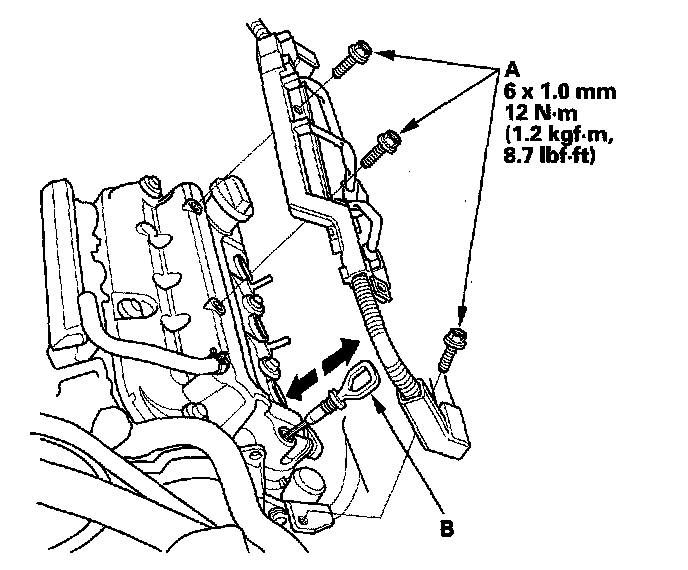 A
6 x 1.0 mm
12 N·m
(1.2 kgf·m,
8.7 lbf·ft)

B