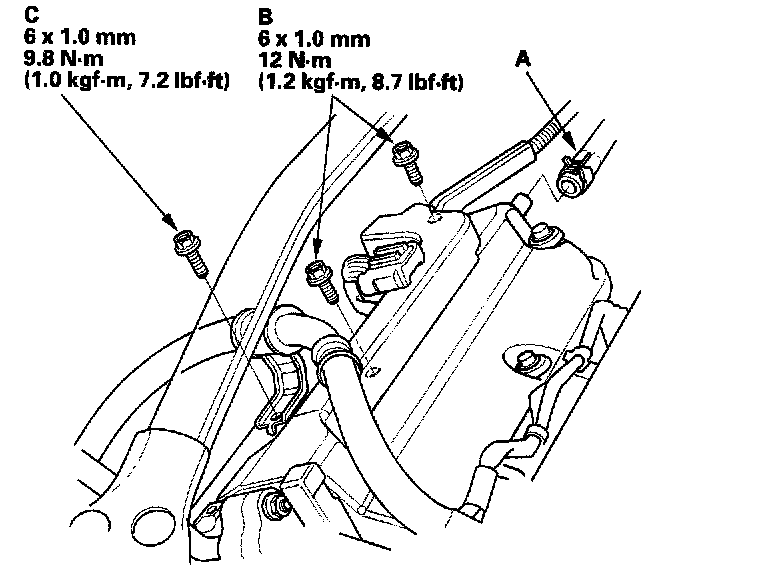 C
6 x 1.0 mm
9.8 N·m
(1.0 kgf·m, 7.2 lbf·ft)

B
6 x 1.0 mm
12 N·m
(1.2 kgf·m, 8.7 lbf·ft)

A