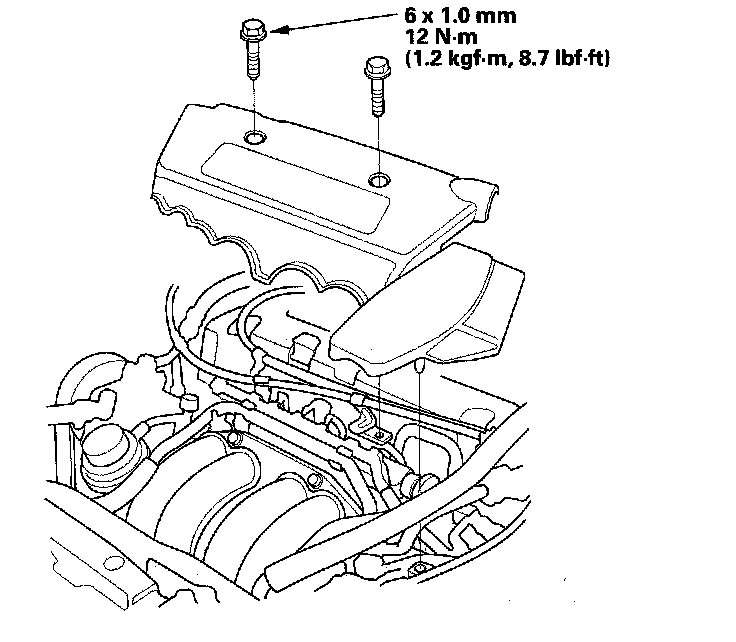 6 x 1.0 mm
12 N·m
(1.2 kgf·m, 8.7 lbf·ft)