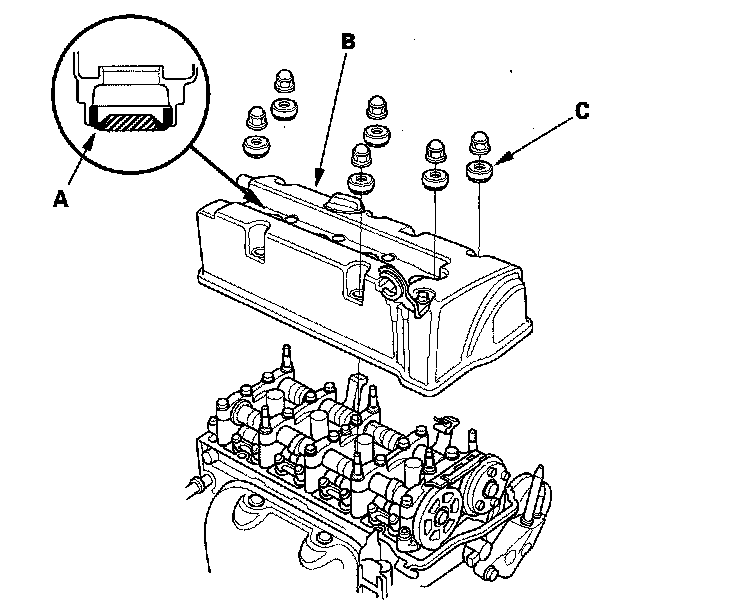 B
C
A