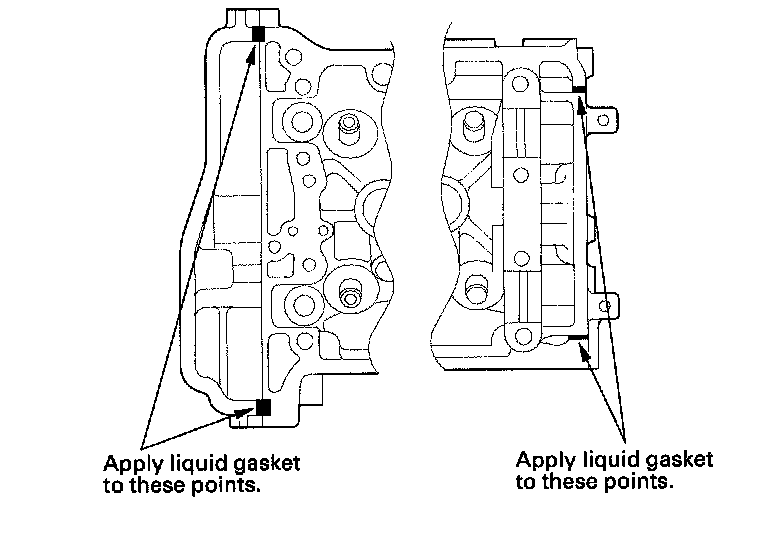 Apply liquid gasket to these points.

Apply liquid gasket to these points.