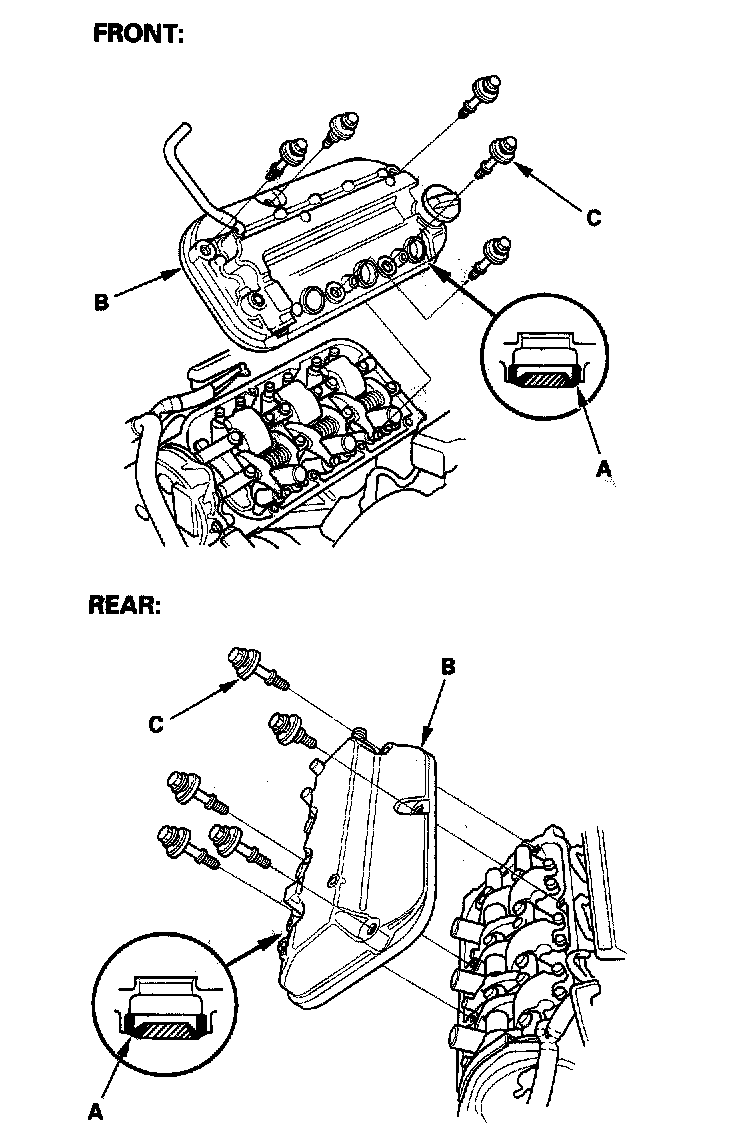 FRONT:

C

B

A

REAR:

B

C

A