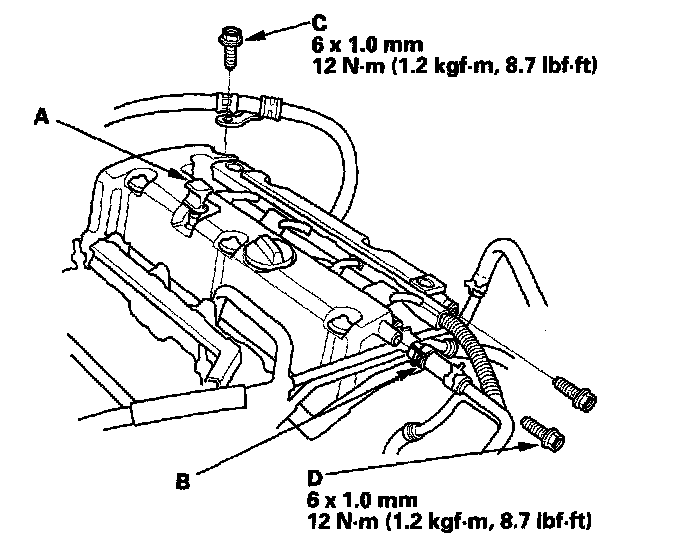 C
6 x 1.0 mm
12 N·m (1.2 kgf·m, 8.7 lbf·ft)

A

B

D
6 x 1.0 mm
12 N·m (1.2 kgf·m, 8.7 lbf·ft)