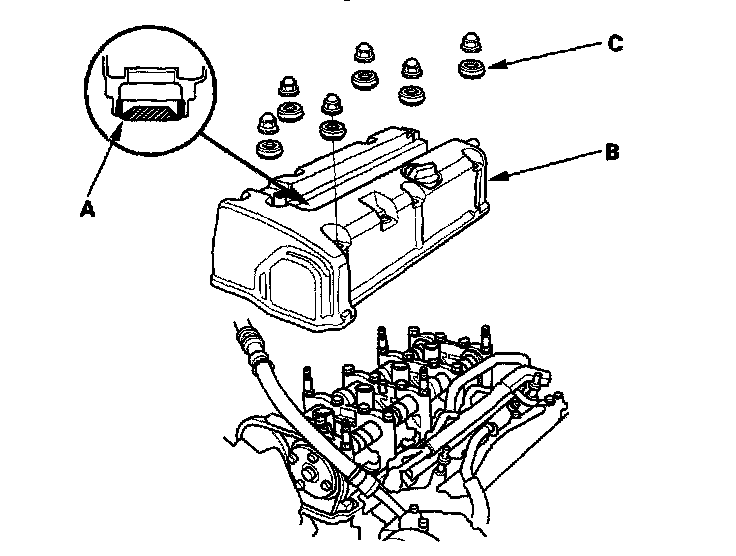 C

B

A