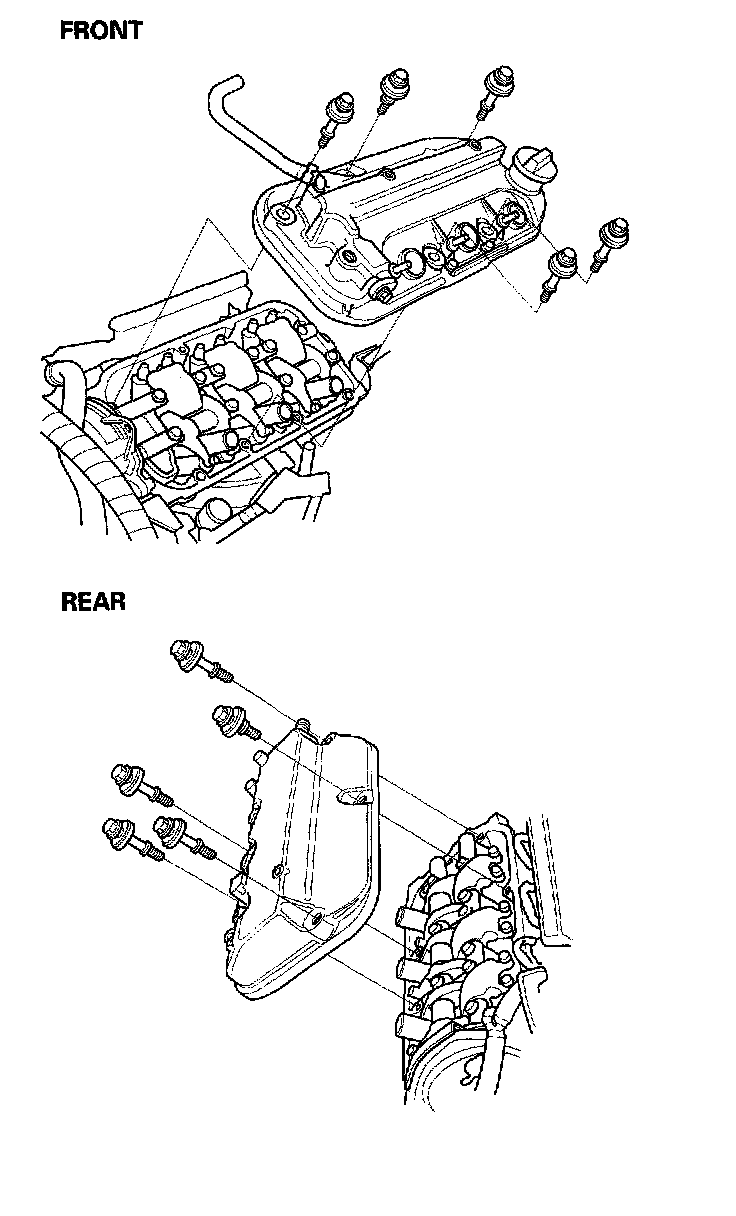 FRONT

REAR