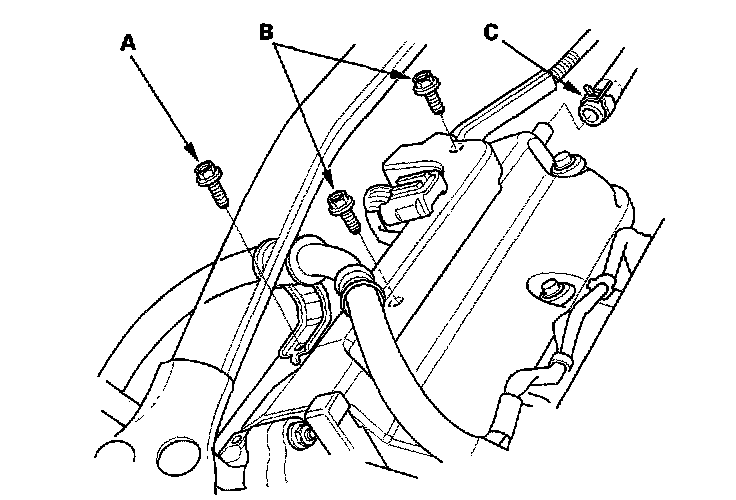 A
B
C