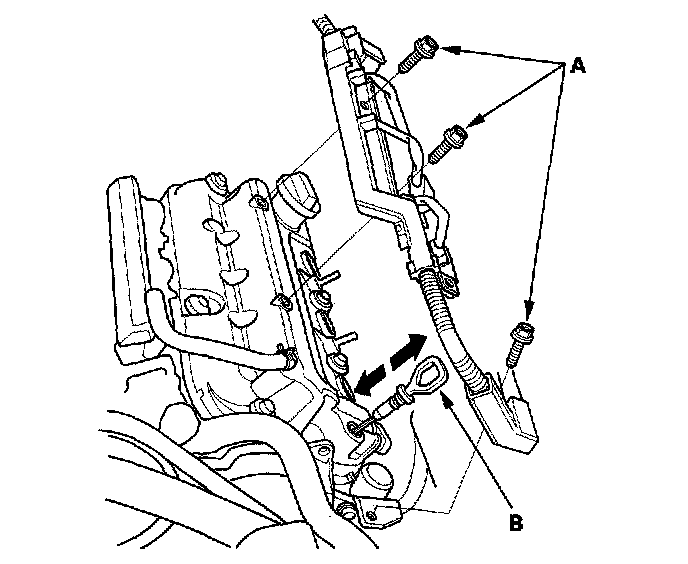 A

B