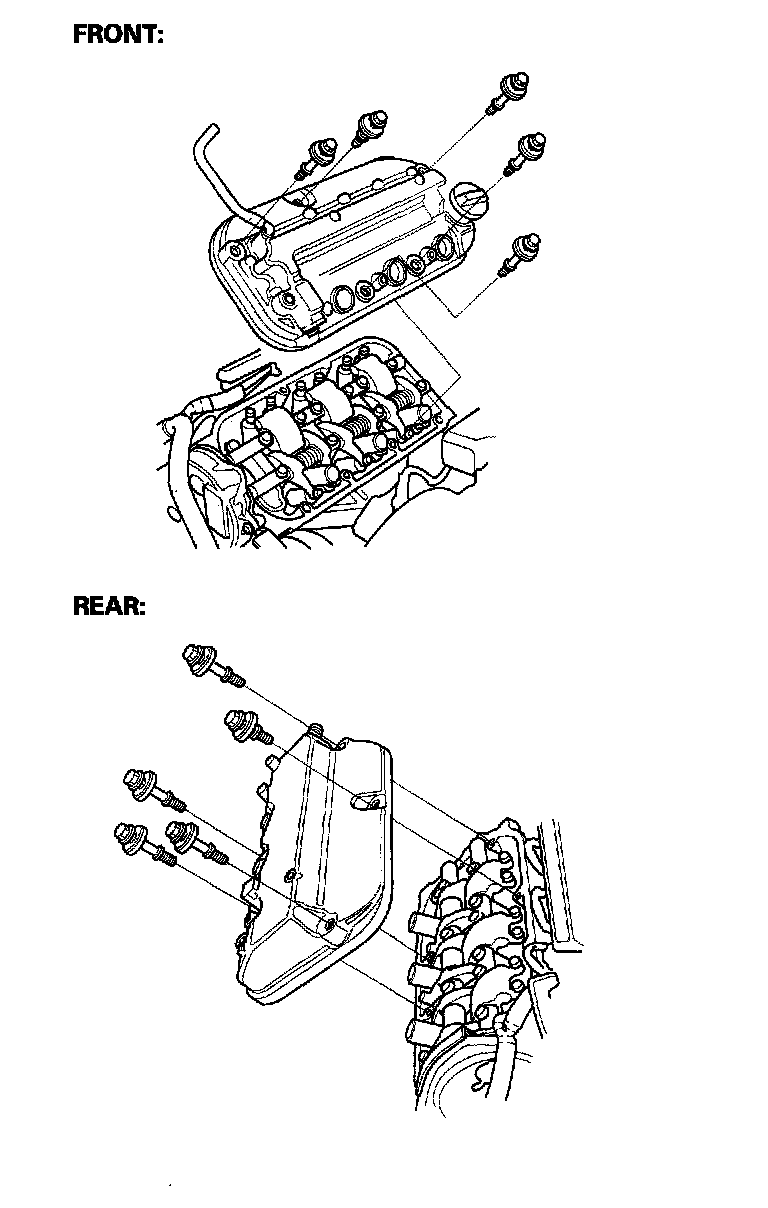 FRONT:

REAR: