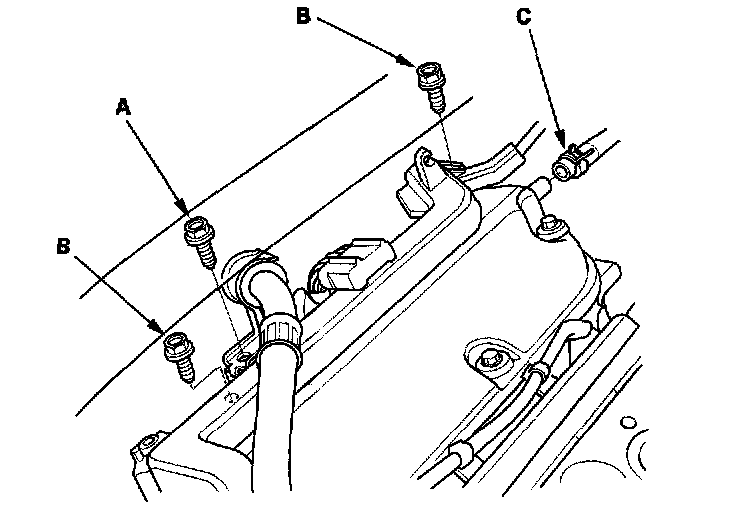 B

C

A

B