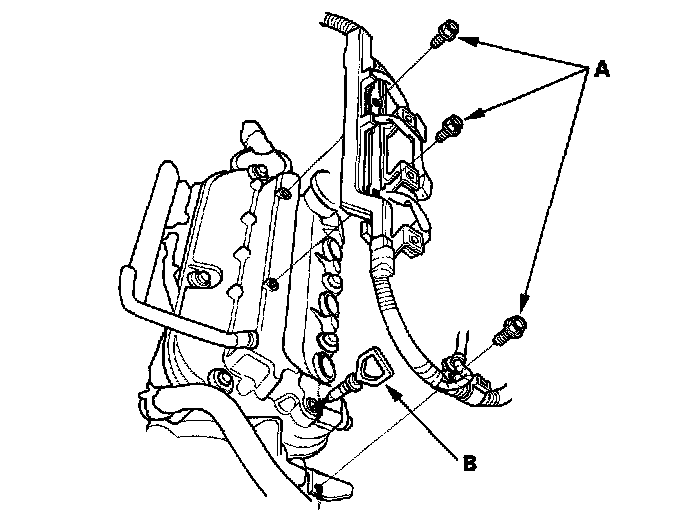 A

B