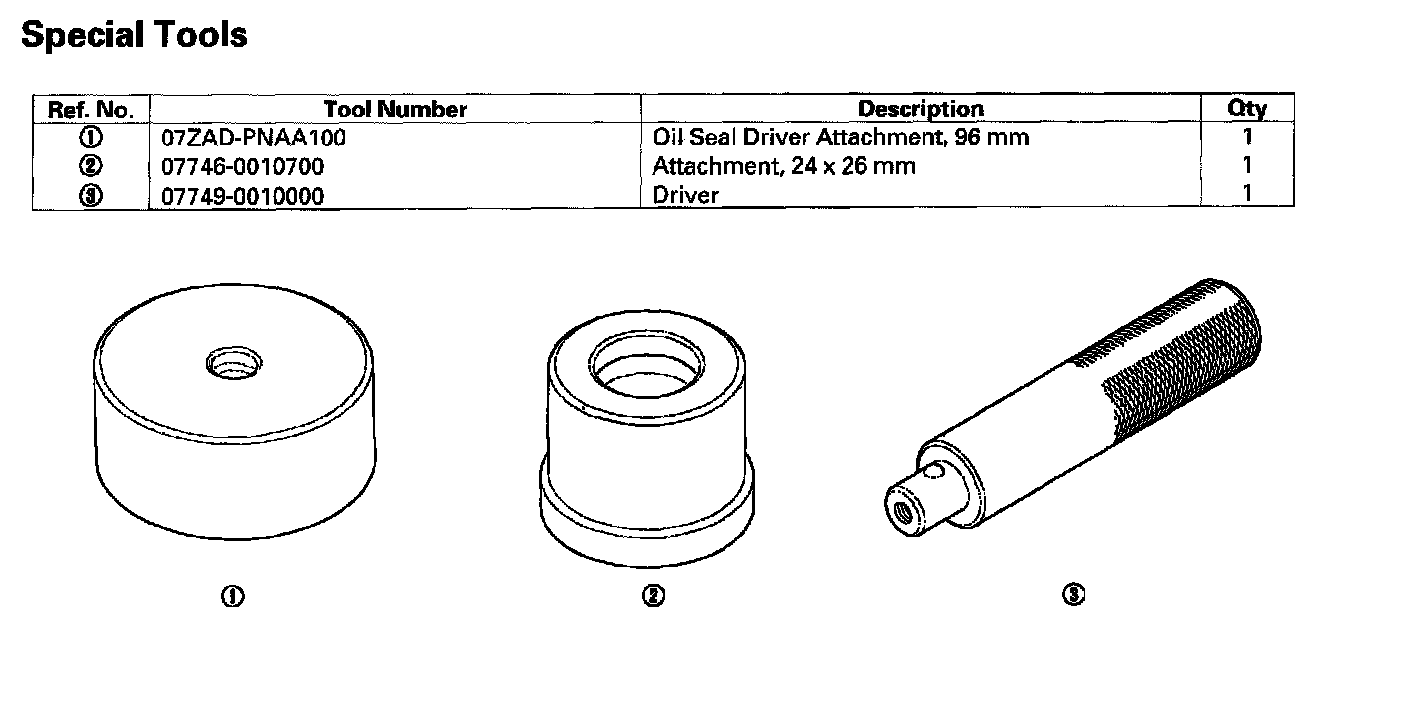 Special Tools

| Ref. No. | Tool Number | Description | Qty |
|---|---|---|---|
| ① | 07ZAD-PNAA100 | Oil Seal Driver Attachment, 96 mm | 1 |
| ② | 07746-0010700 | Attachment, 24 x 26 mm | 1 |
| ③ | 07749-0010000 | Driver | 1 |

①

②

③