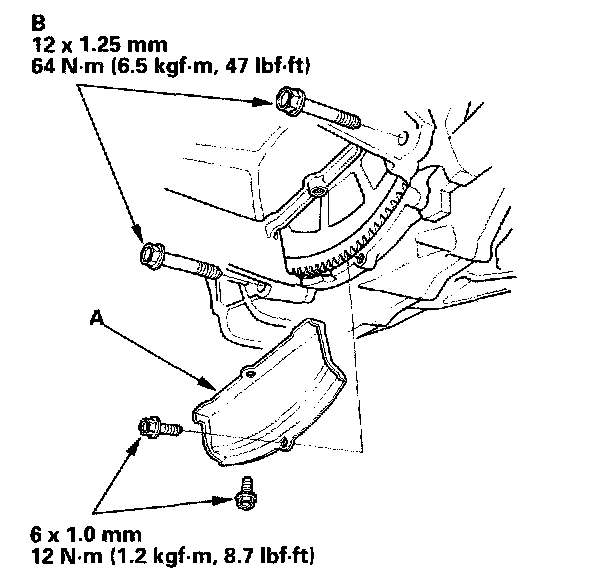 B
12 x 1.25 mm
64 N·m (6.5 kgf·m, 47 lbf·ft)

A

6 x 1.0 mm
12 N·m (1.2 kgf·m, 8.7 lbf·ft)