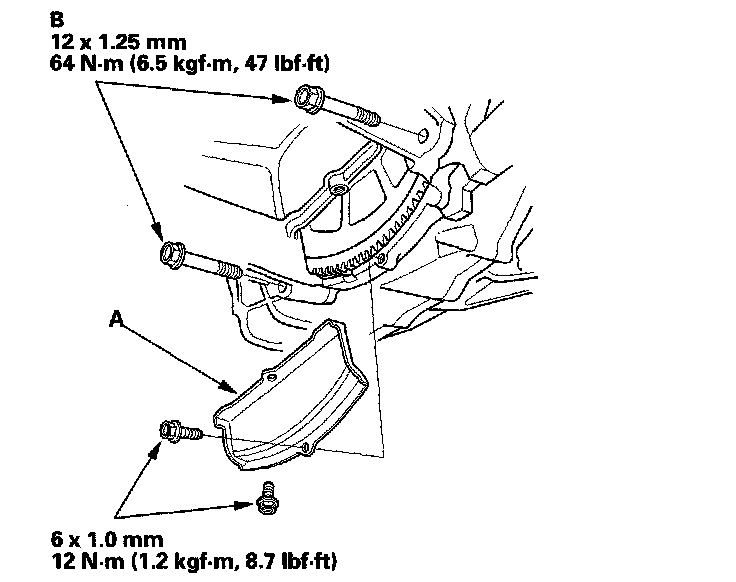 B
12 x 1.25 mm
64 N·m (6.5 kgf·m, 47 lbf·ft)

A

6 x 1.0 mm
12 N·m (1.2 kgf·m, 8.7 lbf·ft)