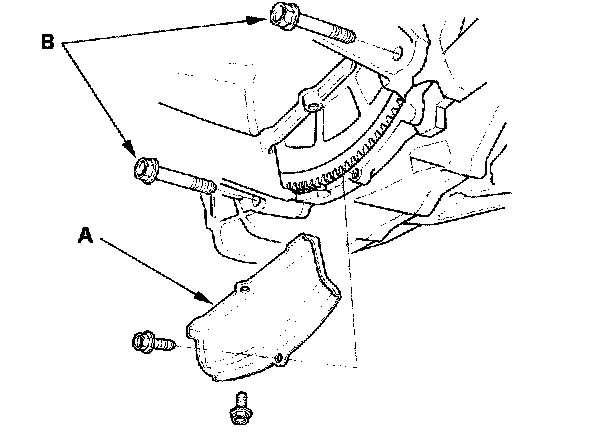 B

A