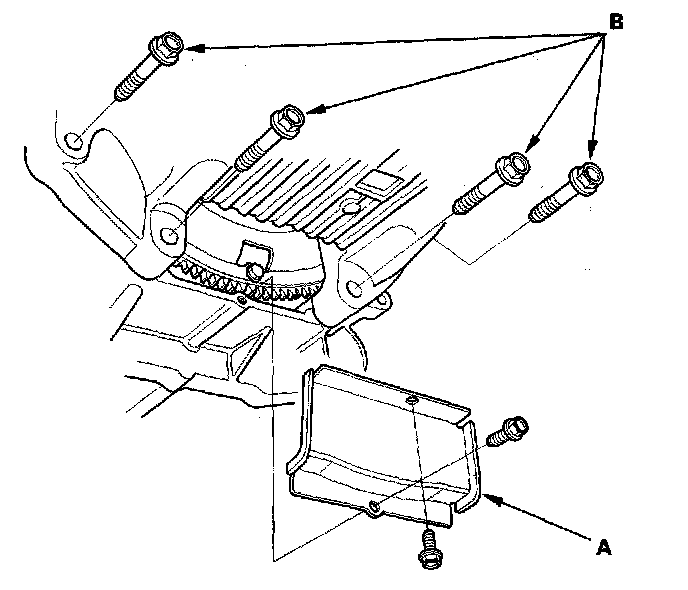 B

A