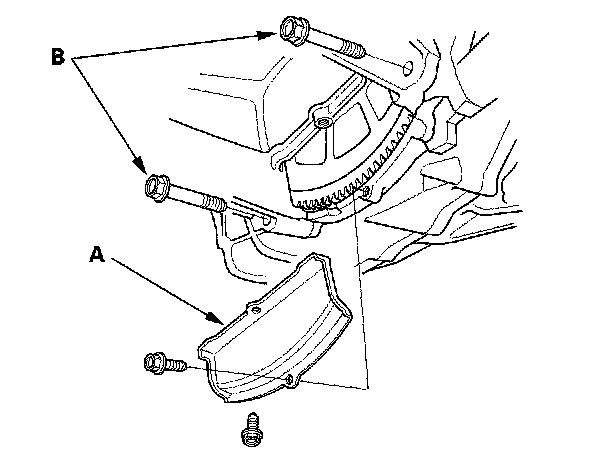 B

A