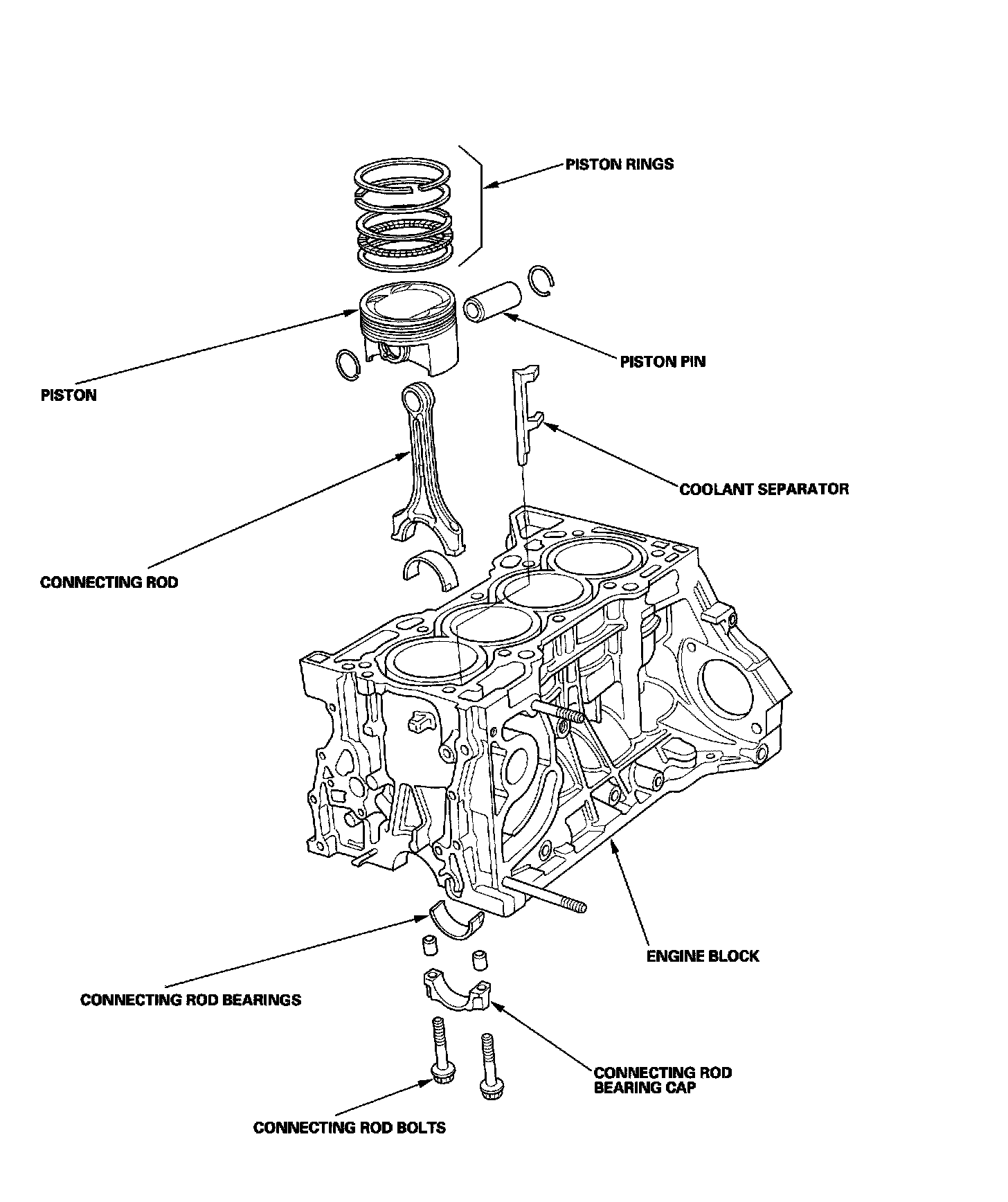 PISTON RINGS

PISTON PIN

PISTON

COOLANT SEPARATOR

CONNECTING ROD

ENGINE BLOCK

CONNECTING ROD BEARINGS

CONNECTING ROD BEARING CAP

CONNECTING ROD BOLTS