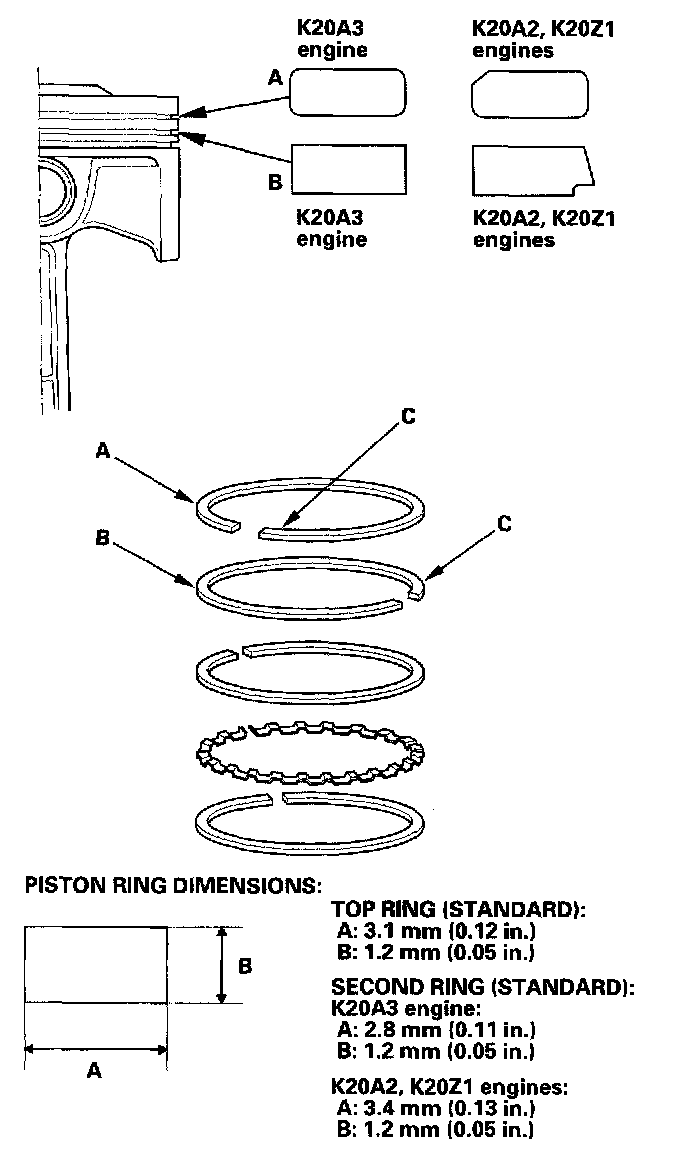 K20A3 engine

K20A2, K20Z1 engines

A

B

K20A3 engine

K20A2, K20Z1 engines

A

C

B

C

PISTON RING DIMENSIONS:

B

A

TOP RING (STANDARD):
A: 3.1 mm (0.12 in.)
B: 1.2 mm (0.05 in.)

SECOND RING (STANDARD):
K20A3 engine:
A: 2.8 mm (0.11 in.)
B: 1.2 mm (0.05 in.)

K20A2, K20Z1 engines:
A: 3.4 mm (0.13 in.)
B: 1.2 mm (0.05 in.)